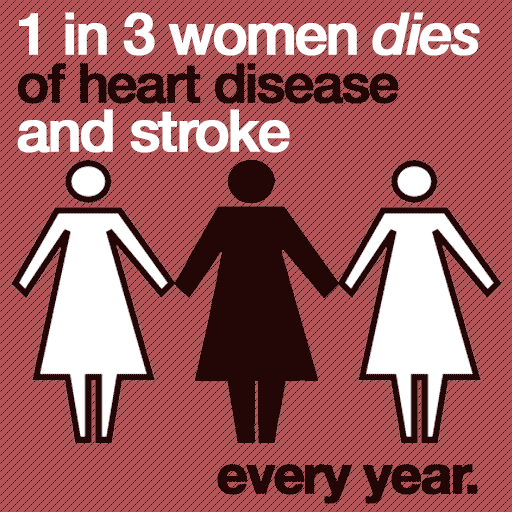 1 in 3 women dies of heart disease and stroke

every year.